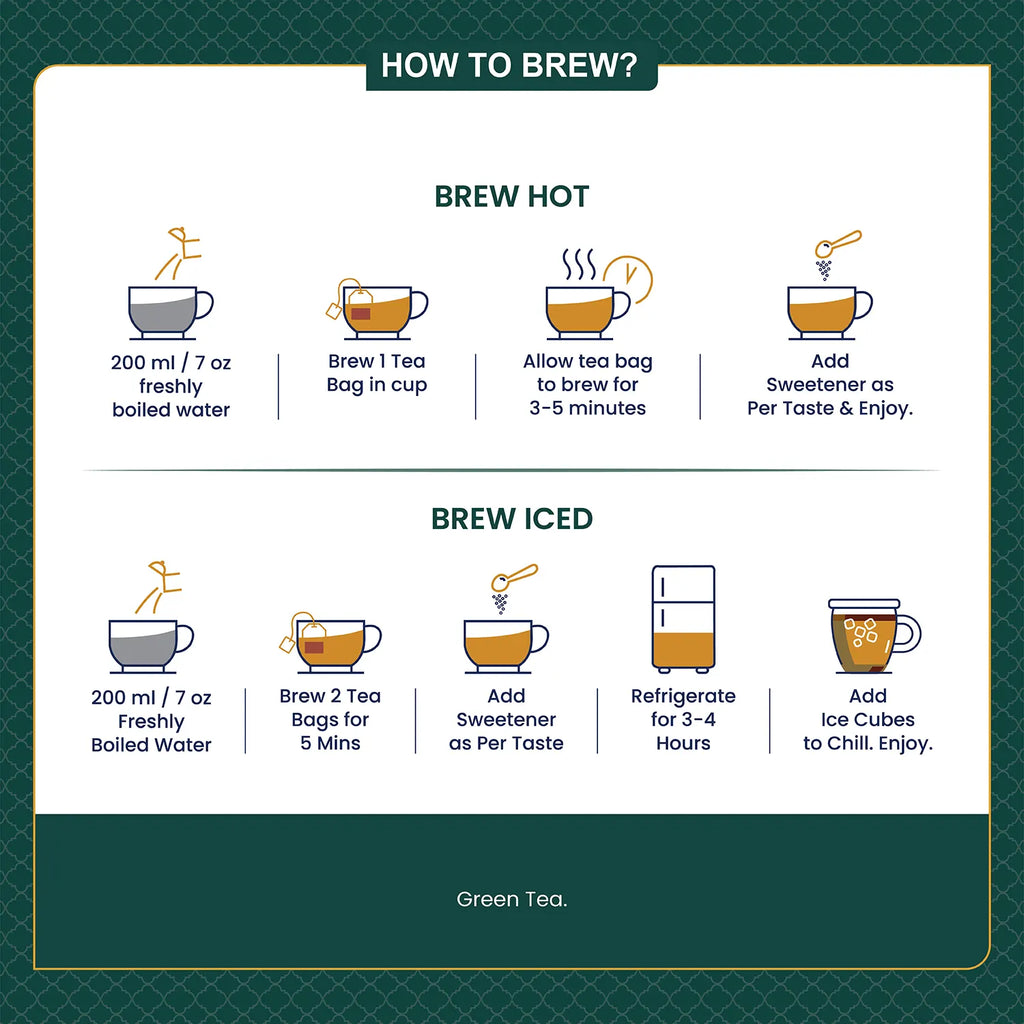 HOW TO BREW?

BREW HOT

200 ml / 7 oz freshly boiled water

Brew 1 Tea Bag in cup

Allow tea bag to brew for 3-5 minutes

Add Sweetener as Per Taste & Enjoy.

BREW ICED

200 ml / 7 oz Freshly Boiled Water

Brew 2 Tea Bags for 5 Mins

Add Sweetener as Per Taste

Refrigerate for 3-4 Hours

Add Ice Cubes to Chill. Enjoy.

Green Tea.