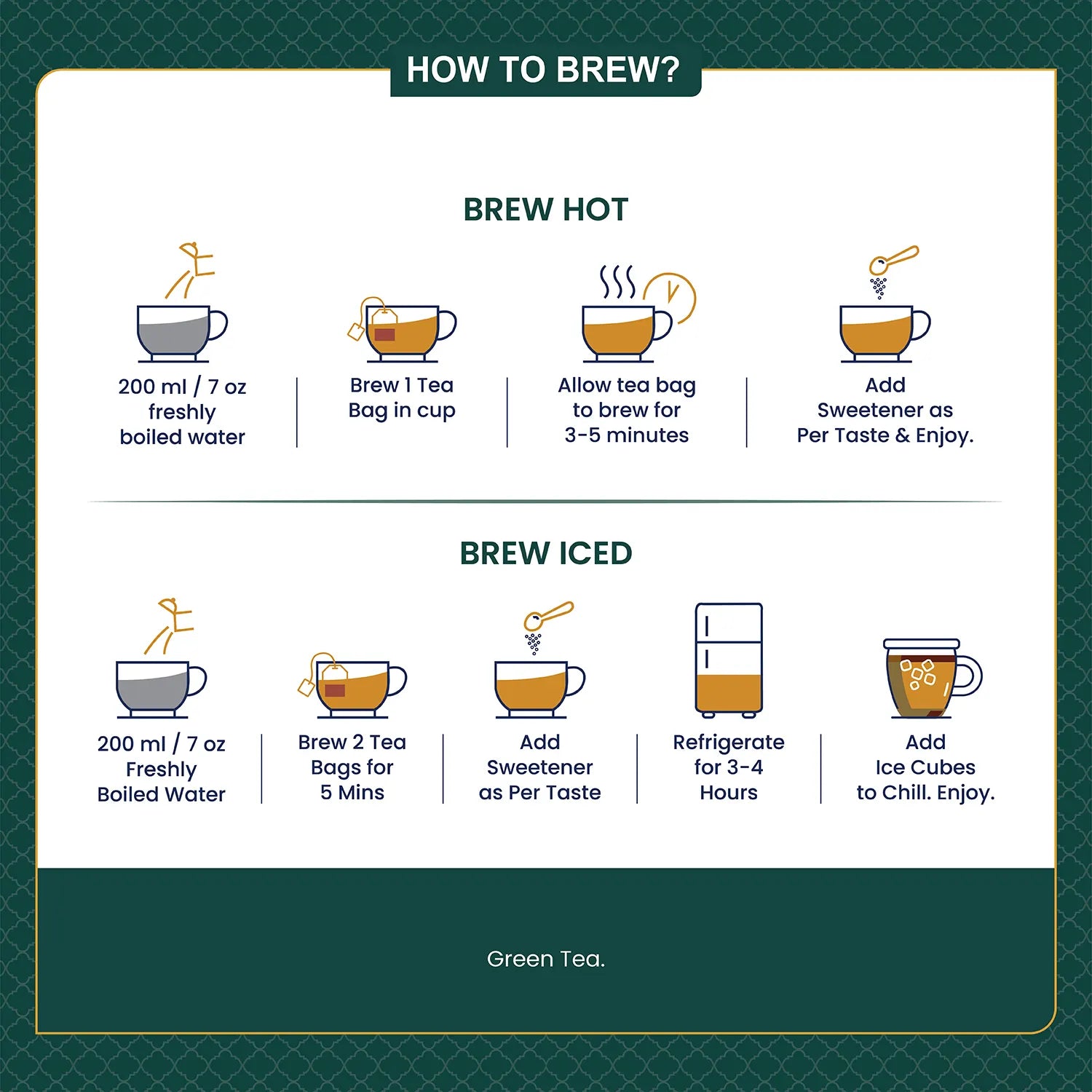 HOW TO BREW?

BREW HOT

200 ml / 7 oz freshly boiled water

Brew 1 Tea Bag in cup

Allow tea bag to brew for 3-5 minutes

Add Sweetener as Per Taste & Enjoy.

BREW ICED

200 ml / 7 oz Freshly Boiled Water

Brew 2 Tea Bags for 5 Mins

Add Sweetener as Per Taste

Refrigerate for 3-4 Hours

Add Ice Cubes to Chill. Enjoy.

Green Tea.